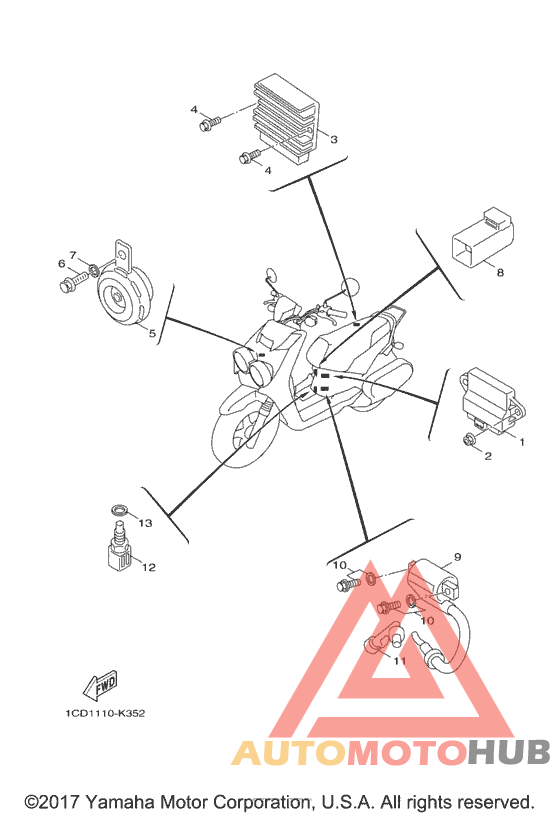 4
3
4
8
7
6
5
1
2
13
12
9
10
10
11
FWD
1CD1110-K352
AUTOMOTOHUB
©2017 Yamaha Motor Corporation, U.S.A. All rights reserved.