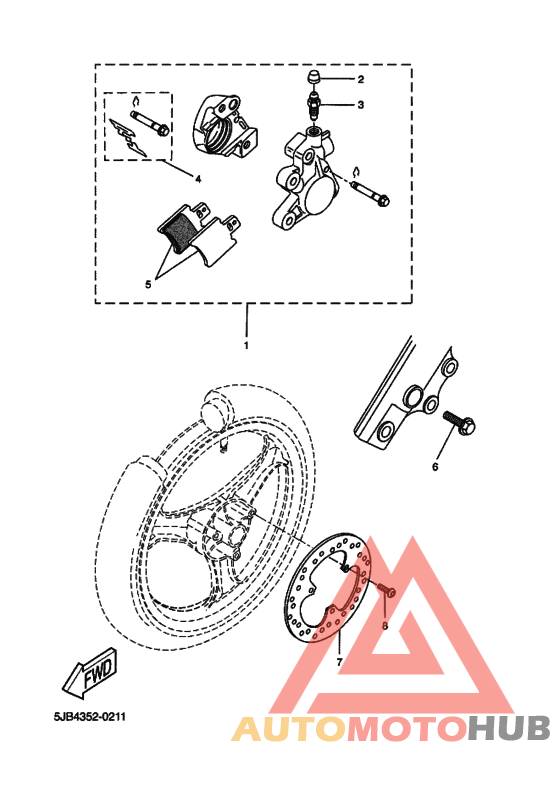 2
3
4
5
1
6
8
7
FWD
5JB4352-0211
AUTOMOTOHUB