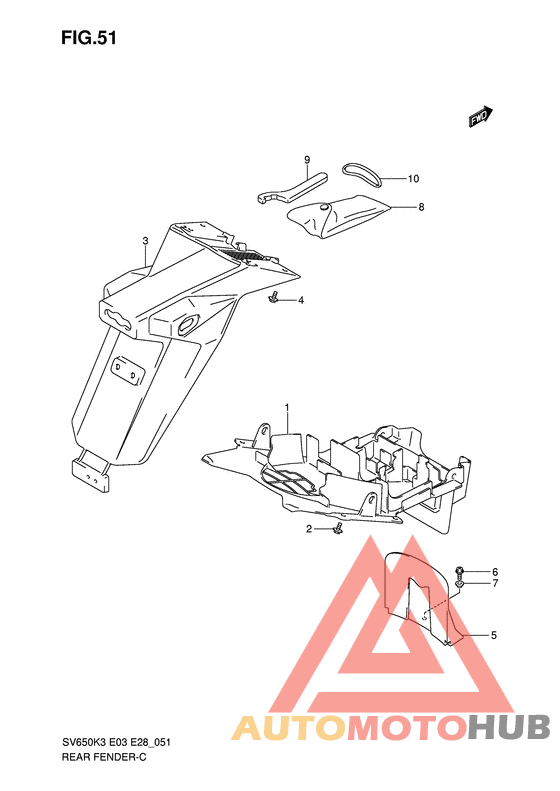 FIG.51

FWD

9

10

8

3

4

1

2

6

7

5

AUTOMOTOHUB

SV650K3 E03 E28_051
REAR FENDER-C