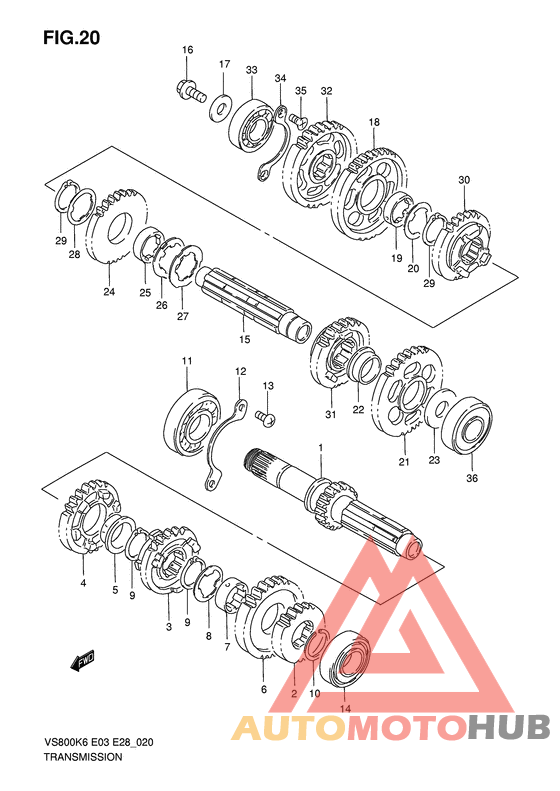 FIG.20

16
17
33
34
35
32
18
30
29
28
24
25
26
27
15
19
20
29
11
12
13
31
22
21
23
36
1
4
5
9
3
9
8
7
6
2
10
14
FWD

VS800K6 E03 E28_020
TRANSMISSION

AUTOMOTOHUB