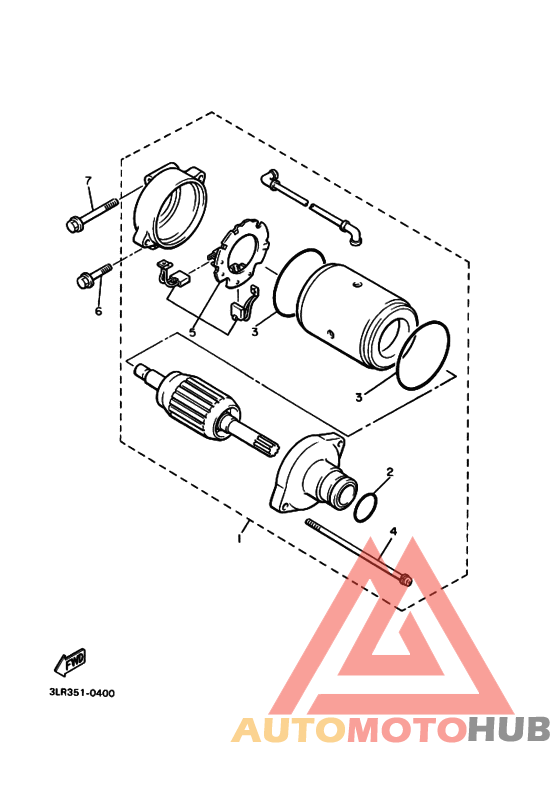 7
6
5
3
3
2
1
4
FWD
3LR351-0400
AUTOMOTOHUB