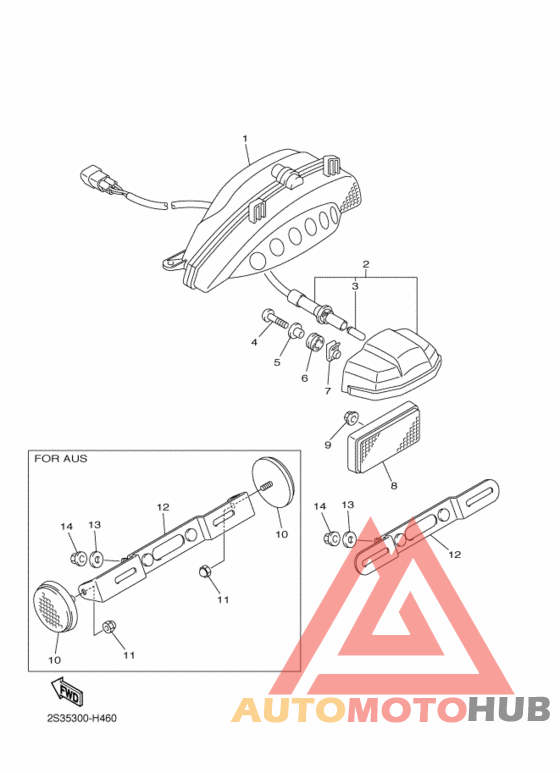 1
2
3
4
5
6
7
9
8
FOR AUS
12
14
13
10
11
10
11
14
13
12
FWD
2S35300-H460
AUTOMOTOHUB