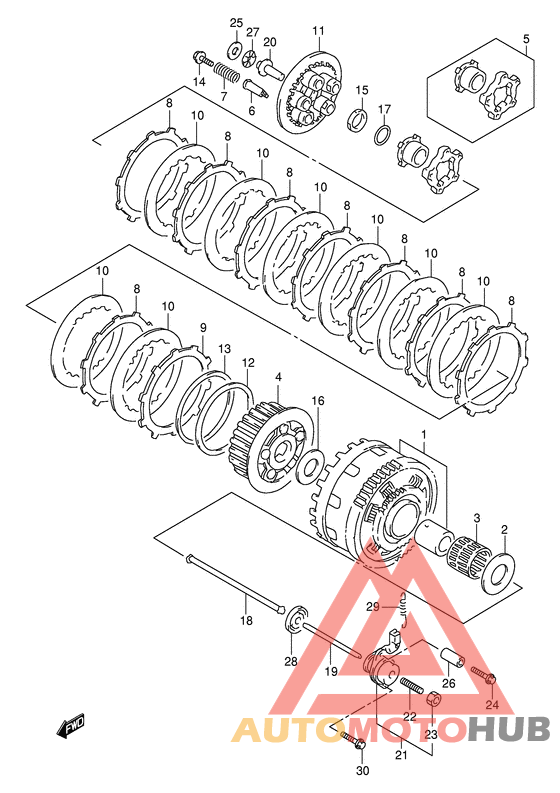 25
27
20
11
5
14
7
6
15
17
8
10
8
10
8
10
8
10
8
10
8
10
8
10
8
10
9
13
12
4
16
1
3
2
29
18
28
19
26
24
22
23
21
30
FWD
AUTOMOTOHUB