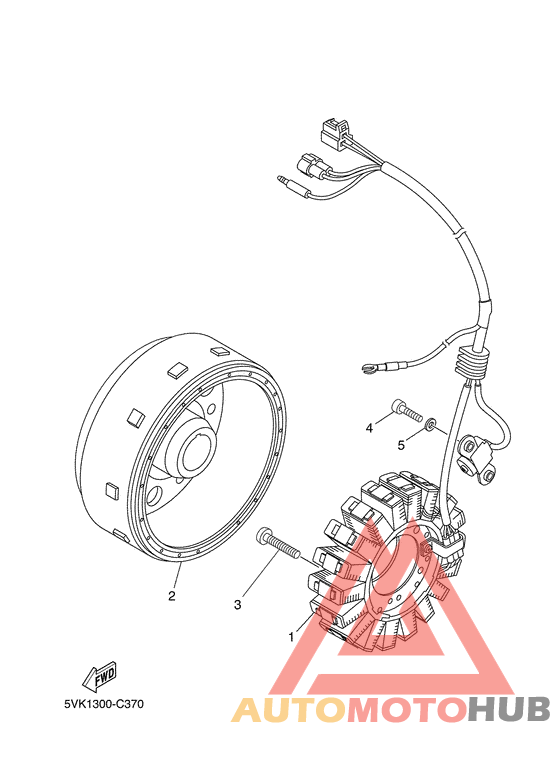 4
5
2
3
1
FWD
5VK1300-C370
AUTOMOTOHUB