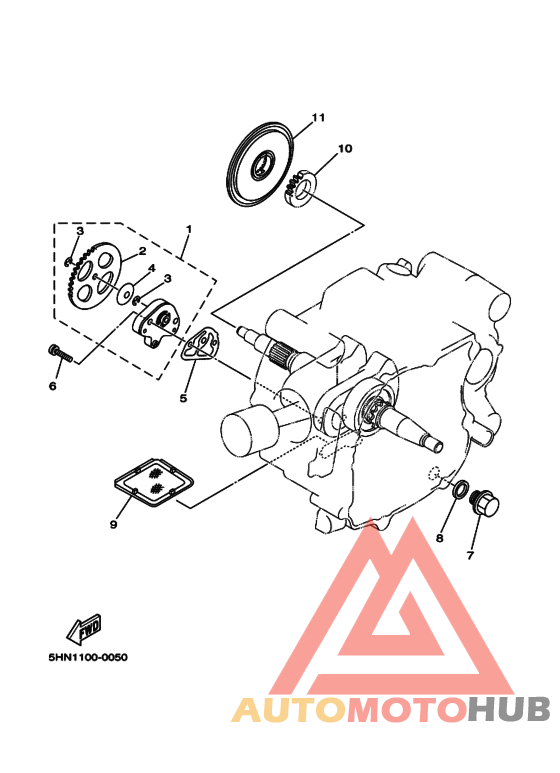 11
10
1
3
2
4
3
6
5
9
8
7
FWD
5HN1100-0050
AUTOMOTOHUB