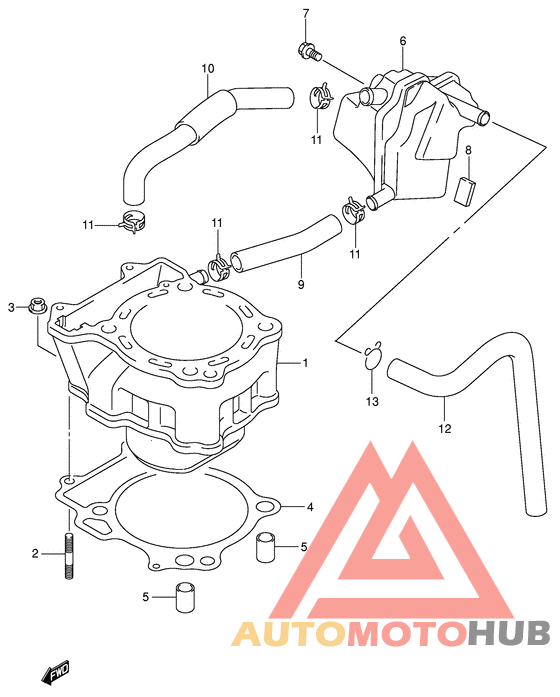 7
6
10
11
8
11
11
11
9
3
1
13
12
4
2
5
5
AUTOMOTOHUB
FWD