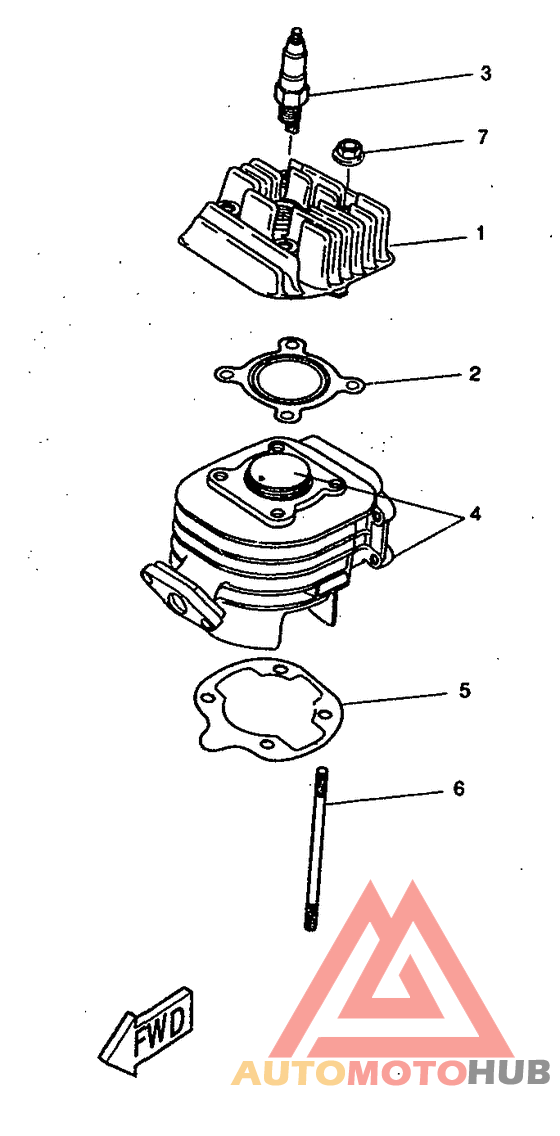 3

7

1

2

4

5

6

FWD

AUTOMOTOHUB