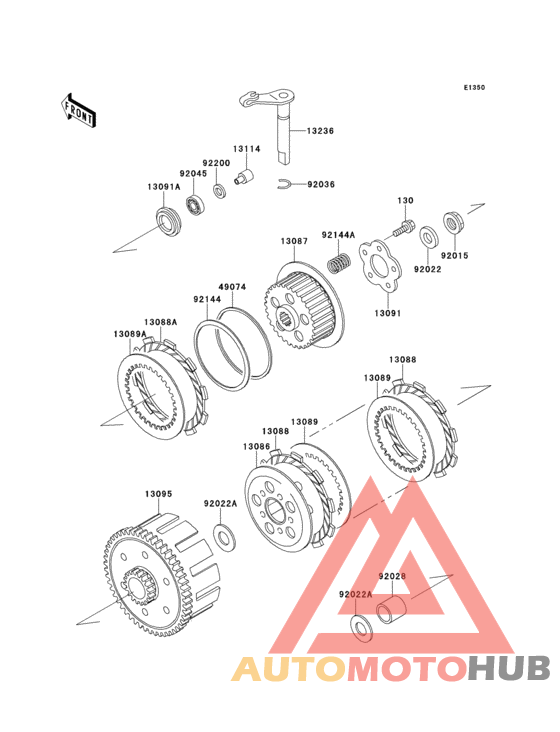 E1350

FRONT

13236

13114

92200

92045

13091A

92036

130

92144A

13087

92022

92015

13091

49074

92144

13088A

13089A

13088

13089

13089

13088

13086

13095

92022A

92028

92022A

AUTOMOTOHUB