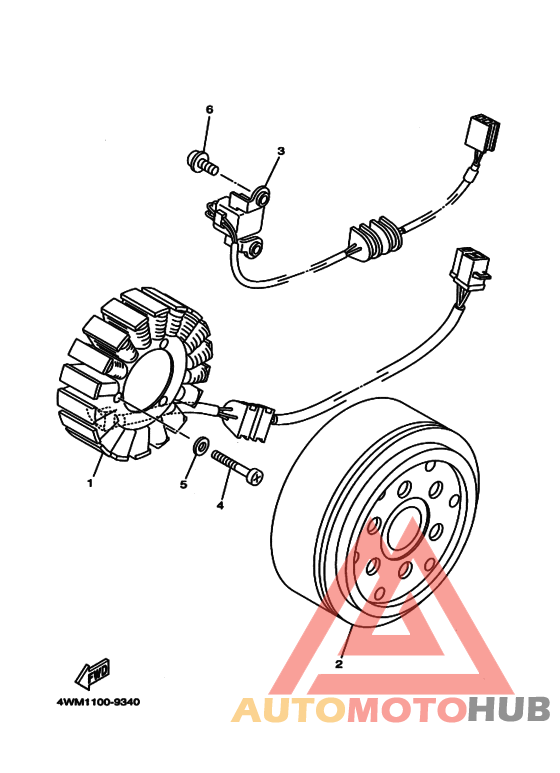 6
3
1
5
4
2
FWD
4WM1100-9340
AUTOMOTOHUB