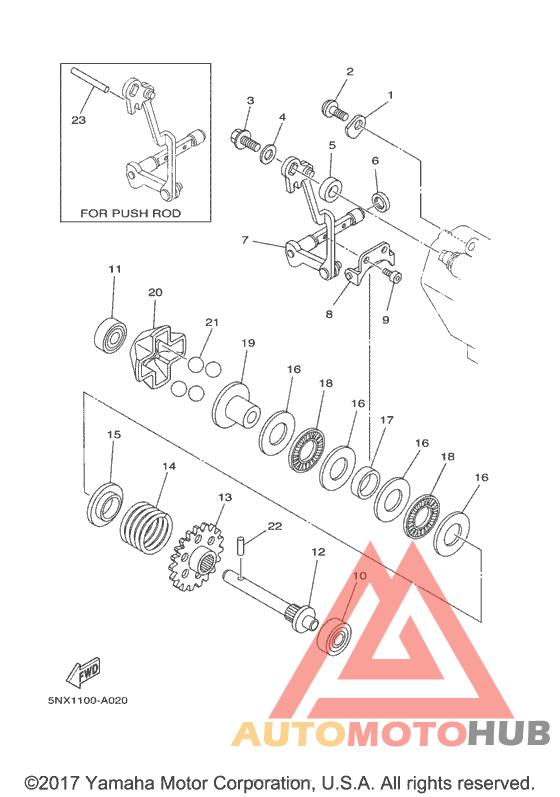 23
FOR PUSH ROD
2
1
3
4
5
6
7
8
9
11
20
21
19
16
18
16
17
16
18
16
15
14
13
22
12
10
FWD
5NX1100-A020
AUTOMOTOHUB
©2017 Yamaha Motor Corporation, U.S.A. All rights reserved.