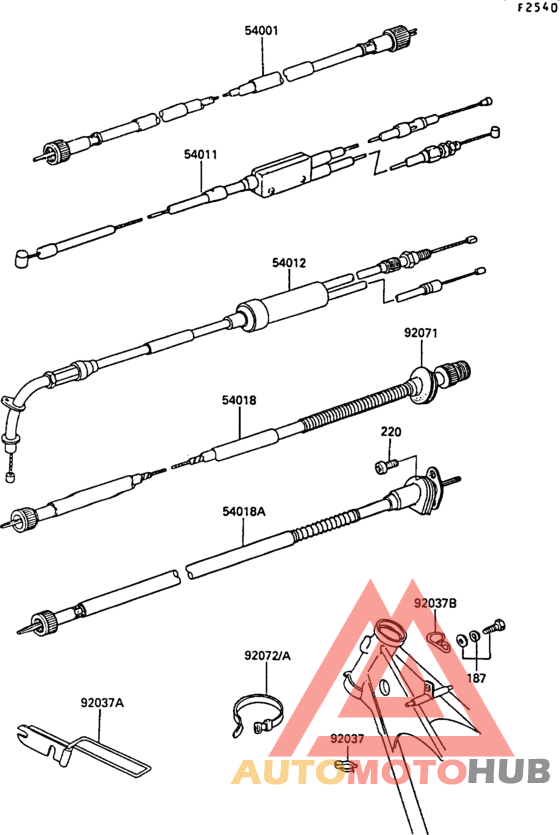 F2540

54001

54011

54012

92071

54018

220

54018A

92037B

187

92072/A

92037A

92037

AUTOMOTOHUB