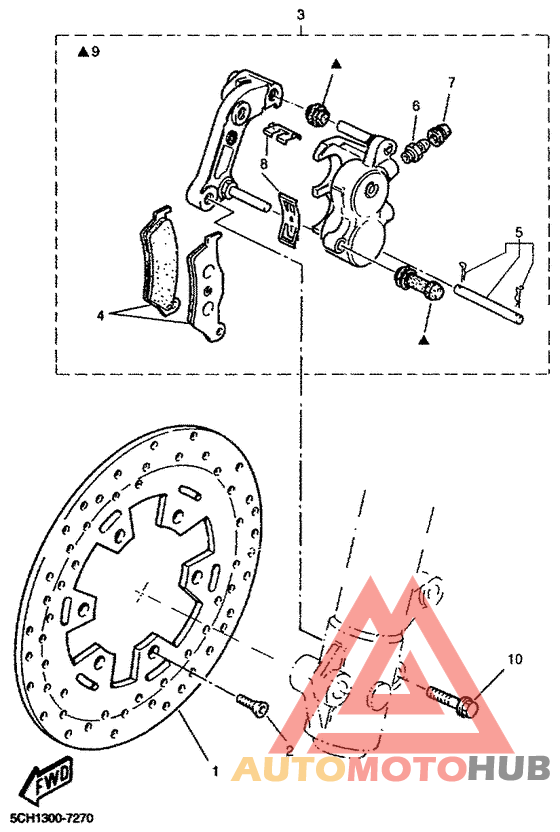 3
▲9
▲
7
6
8
5
4
▲
10
2
1
FWD
AUTOMOTOHUB
5CH1300-7270