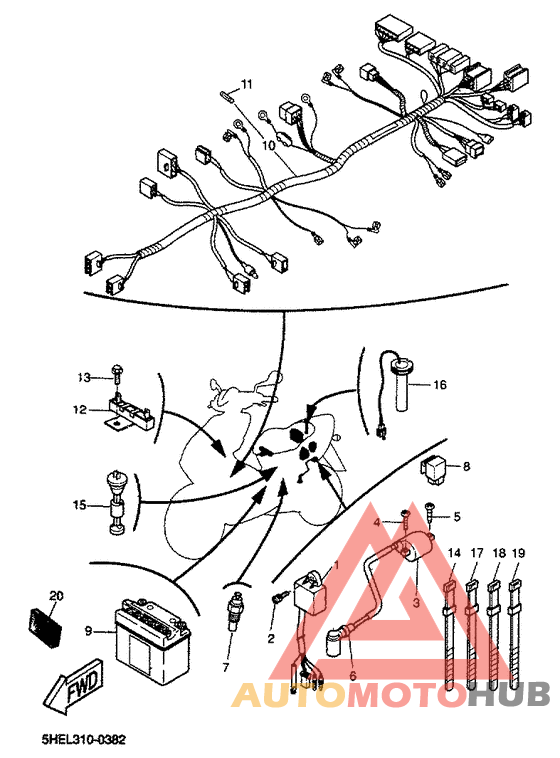 11
10
13
12
16
8
15
4
5
1
14
17
18
19
3
20
9
7
2
6
FWD
AUTOMOTOHUB
5HEL310-0382