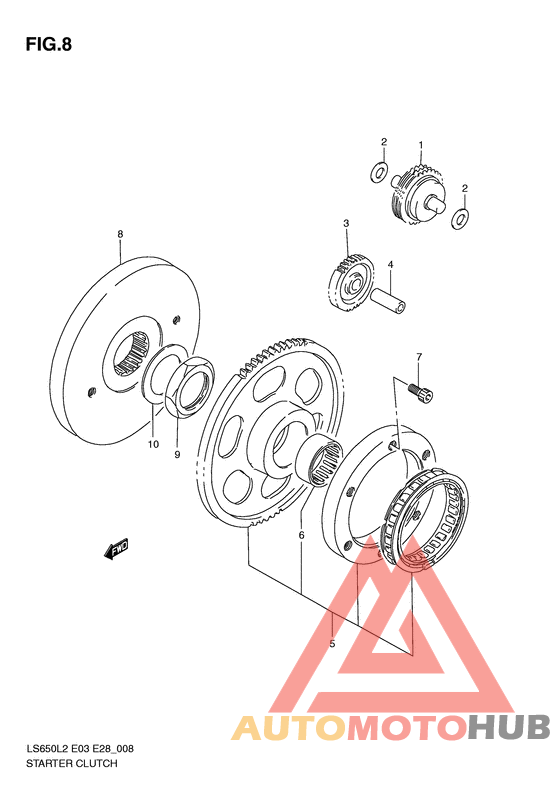 FIG.8

2
1
2
3
4
8
7
10
9
6
FWD
5

AUTOMOTOHUB

LS650L2 E03 E28_008
STARTER CLUTCH