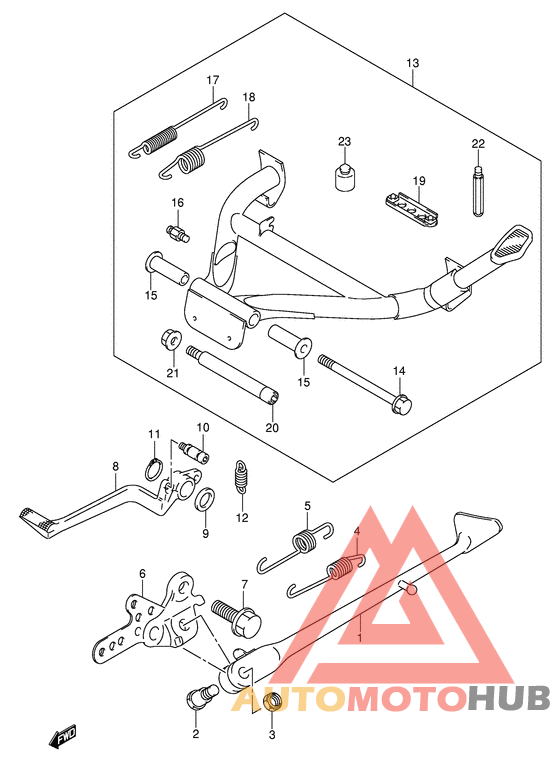 13
17
18
23
22
19
16
15
21
15
14
20
11
10
8
12
9
5
4
6
7
1
2
3
FWD
AUTOMOTOHUB