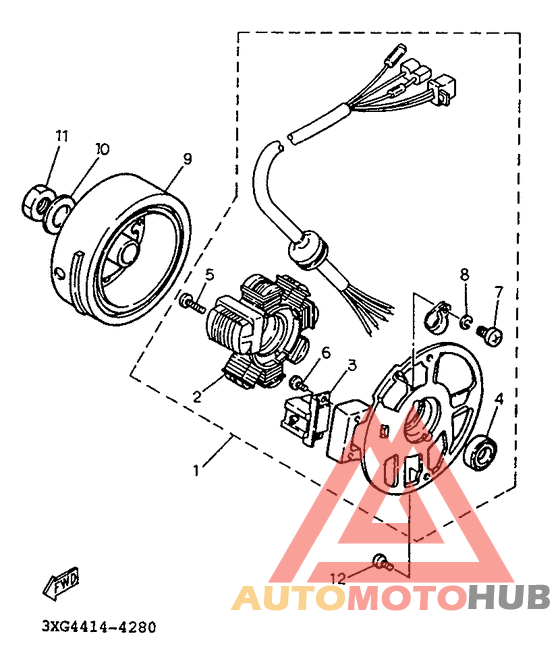 11
10
9
5
8
7
6
3
2
4
1
12
FWD
AUTOMOTOHUB
3XG4414-4280