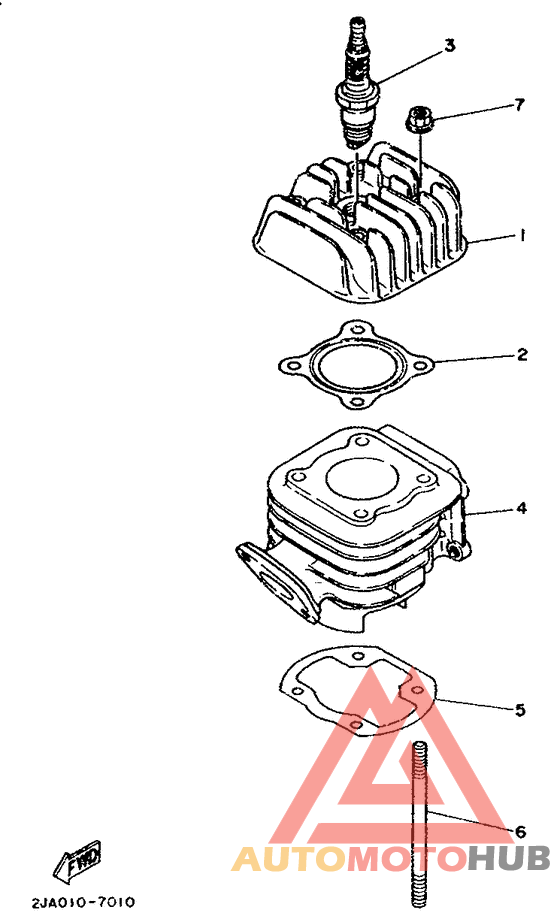 3
7
1
2
4
5
6
FWD
2JA010-7010
AUTOMOTOHUB