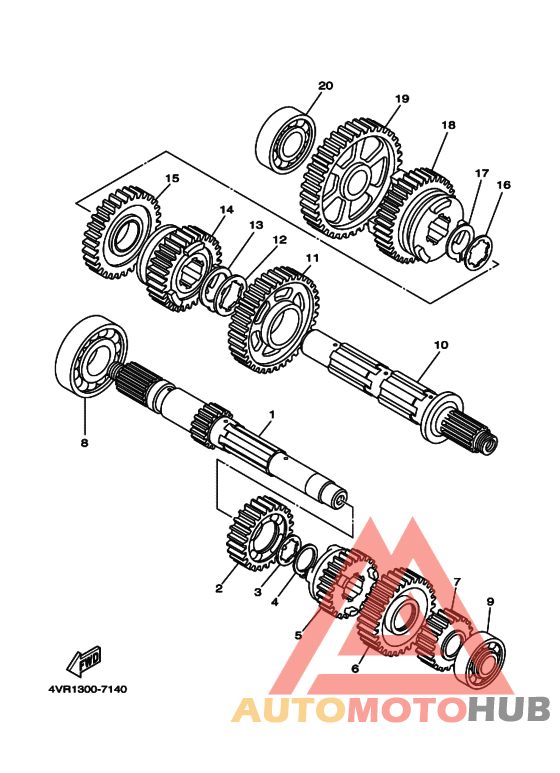 20
19
18
17
16
15
14
13
12
11
10
8
1
2
3
4
5
6
7
9
FWD
4VR1300-7140
AUTOMOTOHUB