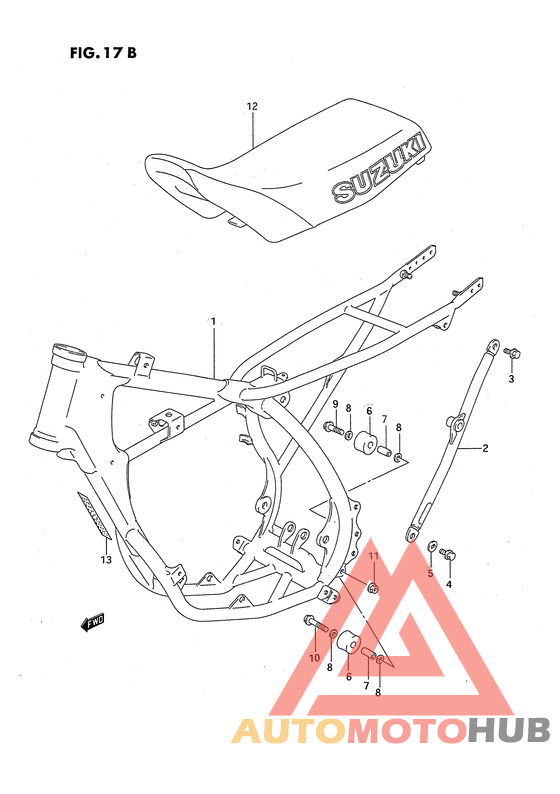 FIG. 17 B

12

SUZUKI

1

3

9 8 6 7 8

2

13

11

5 4

FWD

10 8 6 7 8

AUTOMOTOHUB