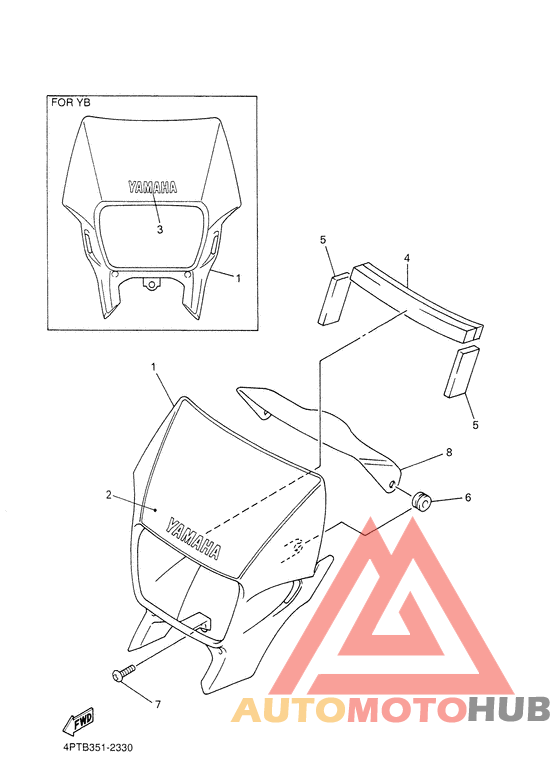 FOR YB

YAMAHA

3

1

5

4

5

1

8

2

6

YAMAHA

7

FWD

4PTB351-2330

AUTOMOTOHUB