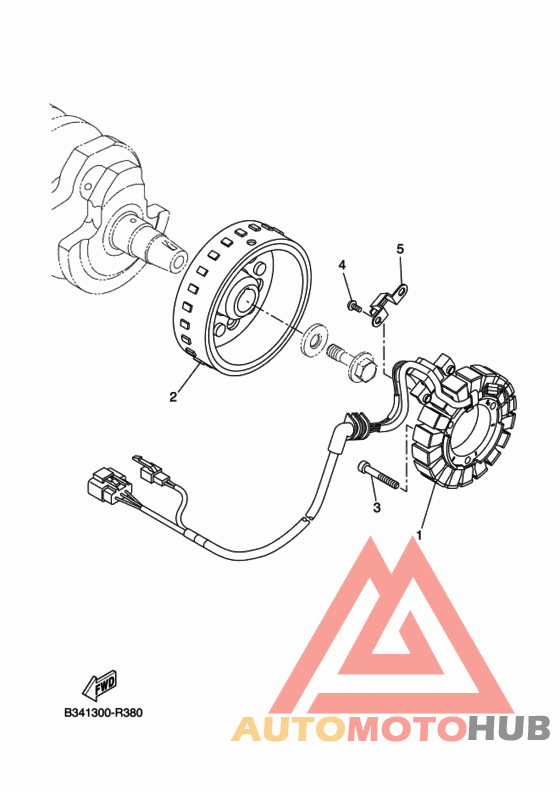 5
4
2
3
1
FWD
B341300-R380
AUTOMOTOHUB