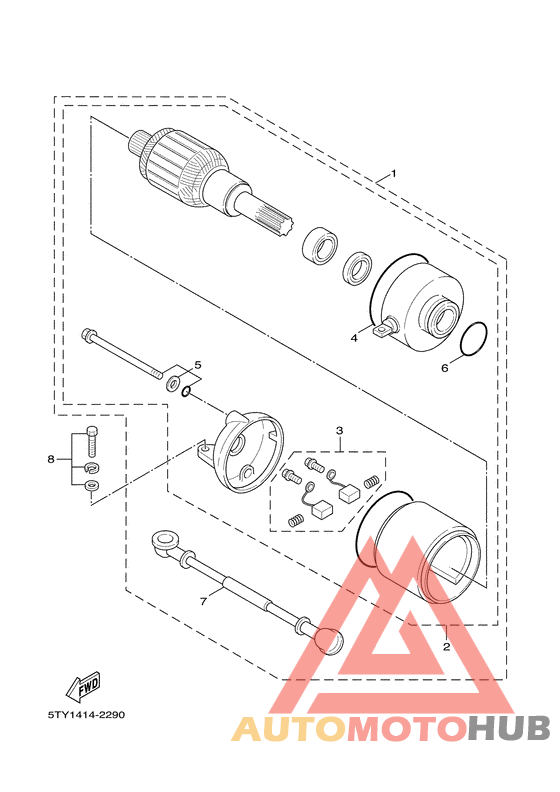 1
4
6
5
3
8
7
2
FWD
5TY1414-2290
AUTOMOTOHUB