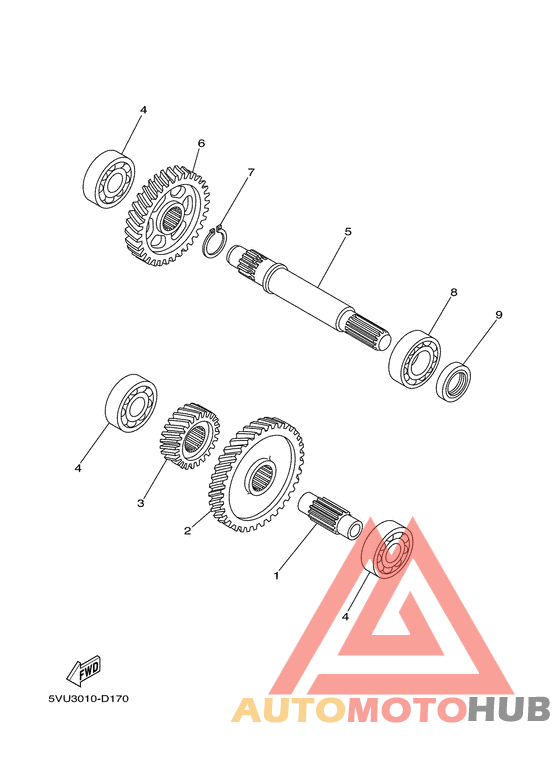 4
6
7
5
8
9
4
3
2
1
4
FWD
5VU3010-D170
AUTOMOTOHUB