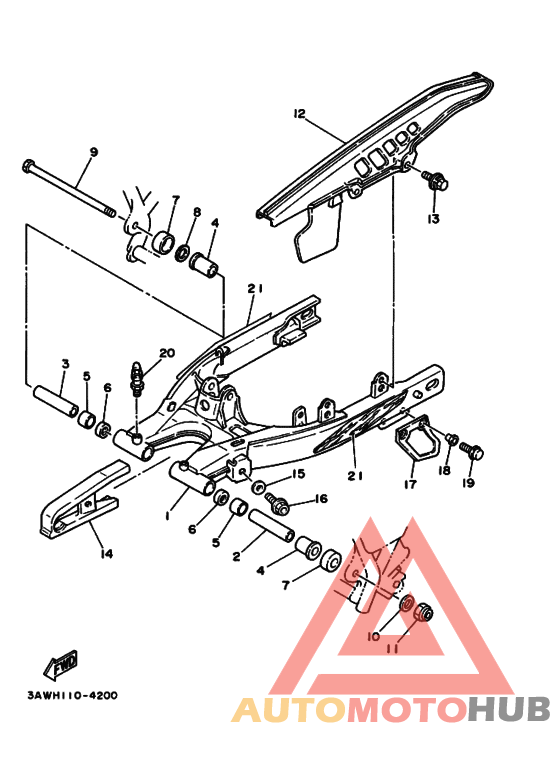 12
9
7
8
4
13
21
20
3
5
6
21
17
18
19
15
16
1
6
5
2
4
7
14
10
11
FWD
3AWH110-4200
AUTOMOTOHUB