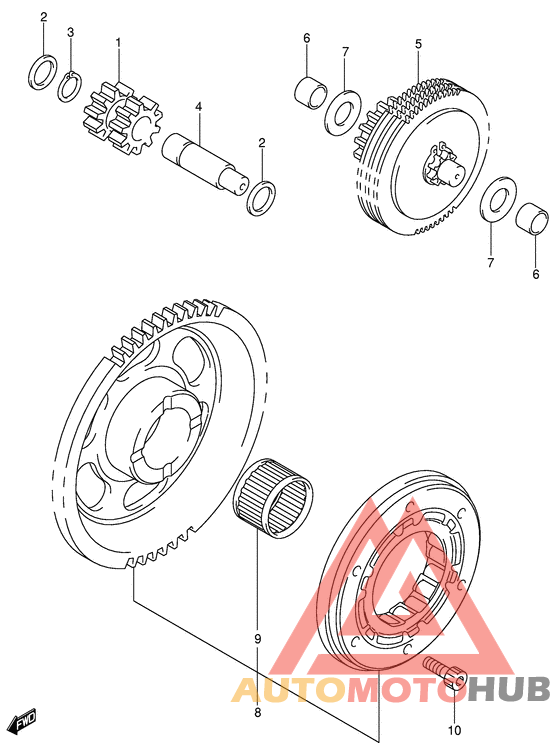 2
3
1
4
2
6
7
5
7
6
9
8
10
FWD
AUTOMOTOHUB