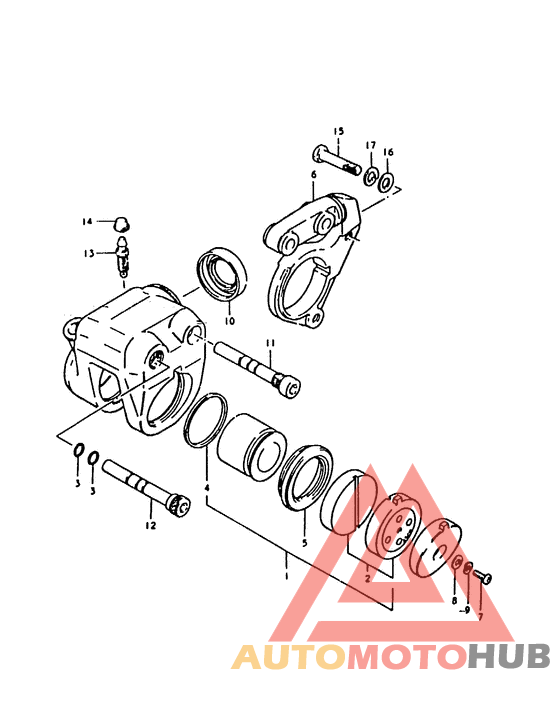 15
17
16
6
14
13
10
11
3
3
4
12
5
1
2
8
9
7
AUTOMOTOHUB