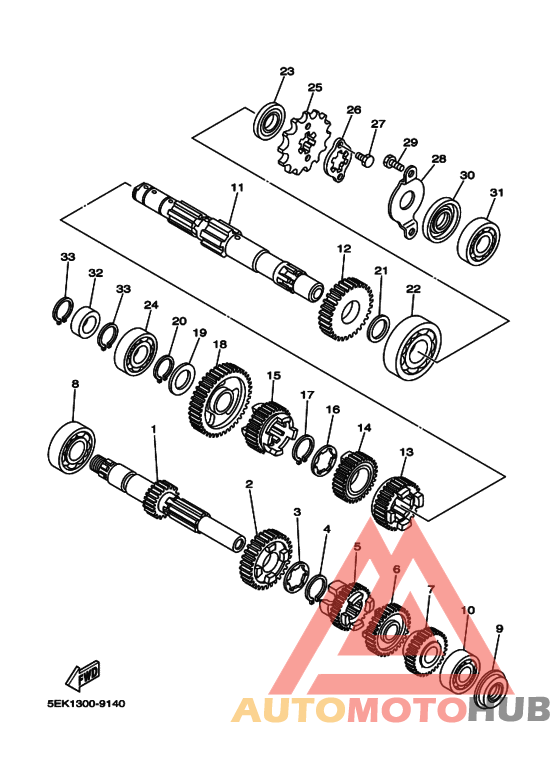 23
25
26
27
29
28
30
31
11
12
21
22
33
32
33
24
20
19
18
15
17
16
14
13
8
1
2
3
4
5
6
7
10
9
FWD
5EK1300-9140
AUTOMOTOHUB