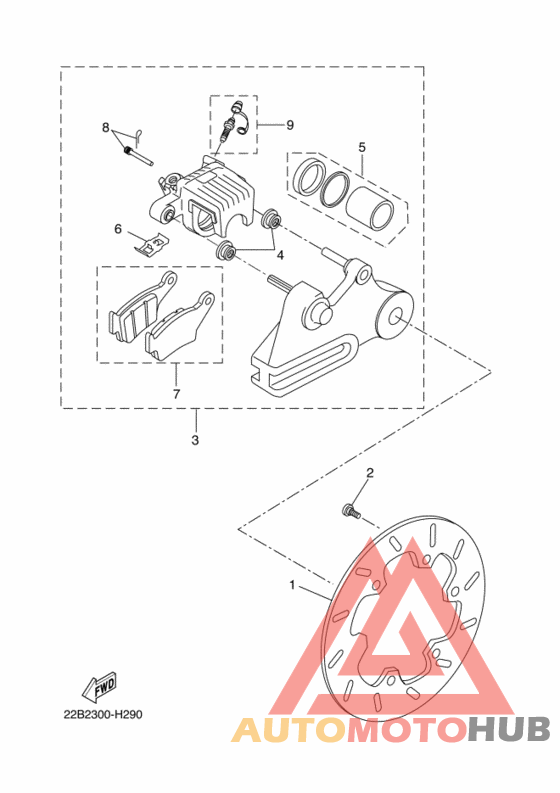 8
9
5
6
4
7
3
2
1
FWD
22B2300-H290
AUTOMOTOHUB