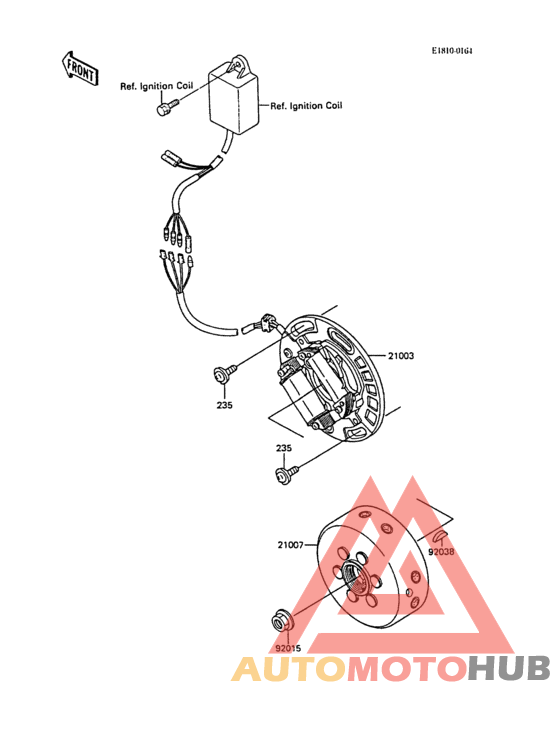 E1810-0164

FRONT

Ref. Ignition Coil

Ref. Ignition Coil

21003

235

235

21007

92038

92015

AUTOMOTOHUB