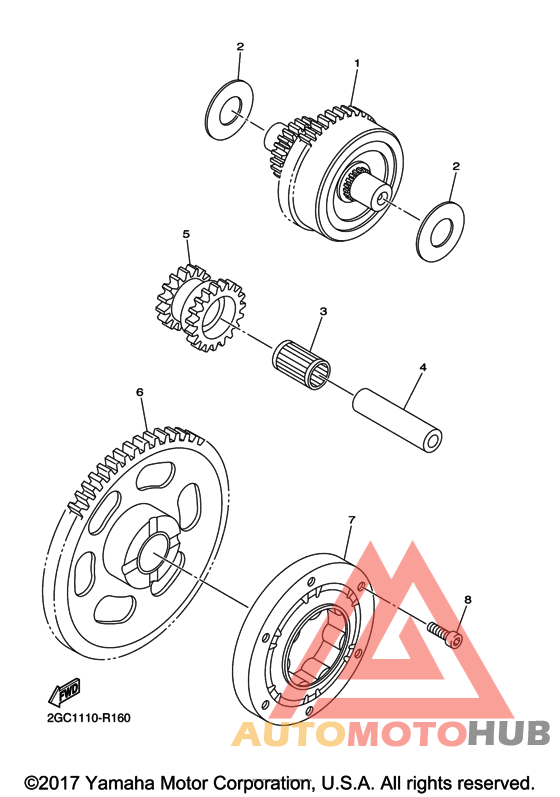 2
1
2
5
3
4
6
7
8
FWD
2GC1110-R160
AUTOMOTOHUB
©2017 Yamaha Motor Corporation, U.S.A. All rights reserved.