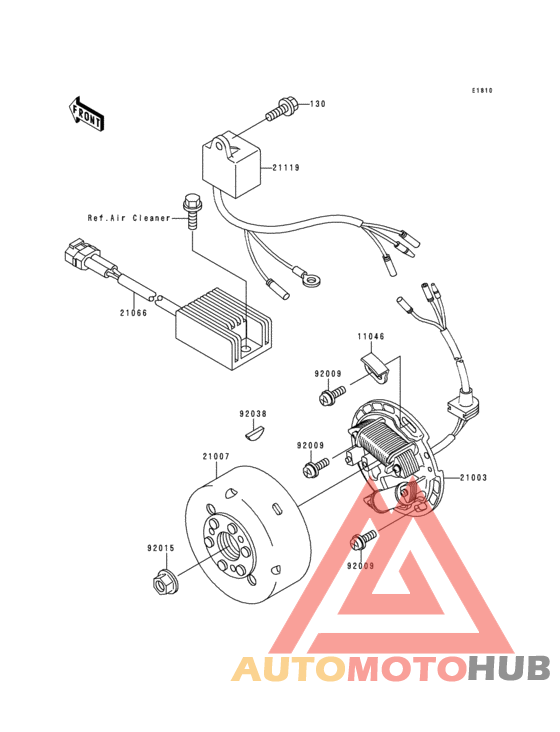 E1810

FRONT

130

21119

Ref.Air Cleaner

21066

11046

92009

92038

92009

21007

21003

92015

92009

AUTOMOTOHUB