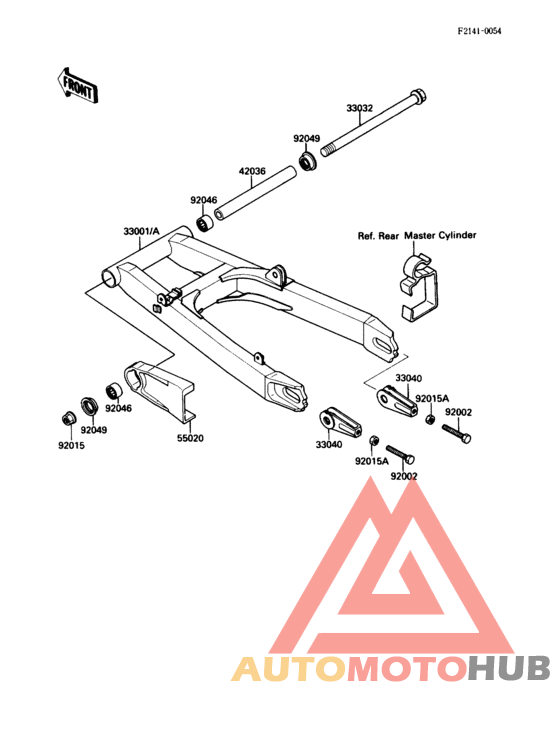 F2141-0054

FRONT

33032

92049

42036

92046

33001/A

Ref. Rear Master Cylinder

33040

92015A

92002

92046

92049

92015

55020

33040

92015A

92002

AUTOMOTOHUB