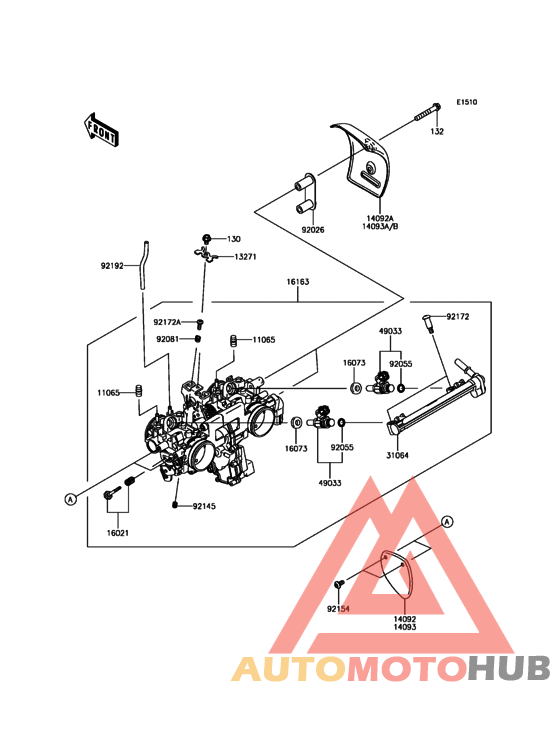 E1510

FRONT

132

14092A
14093A/B

92026

130

13271

92192

16163

92172A

92081

11065

92172

49033

16073

92055

11065

16073

92055

31064

49033

A

92145

16021

A

92154

14092
14093

AUTOMOTOHUB