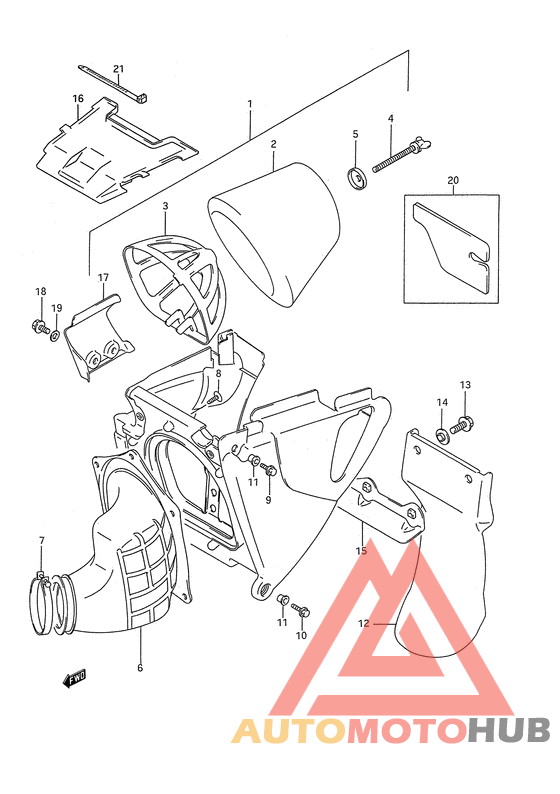 21
16
1
2
5
4
20
3
17
18
19
8
13
14
11
9
15
7
11
10
12
6
FWD
AUTOMOTOHUB