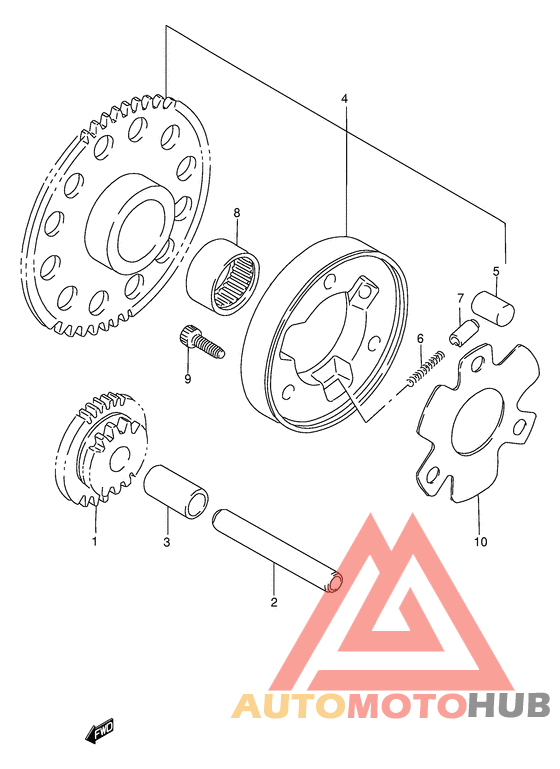 4
8
5
7
6
9
1
3
2
10
AUTOMOTOHUB
FWD