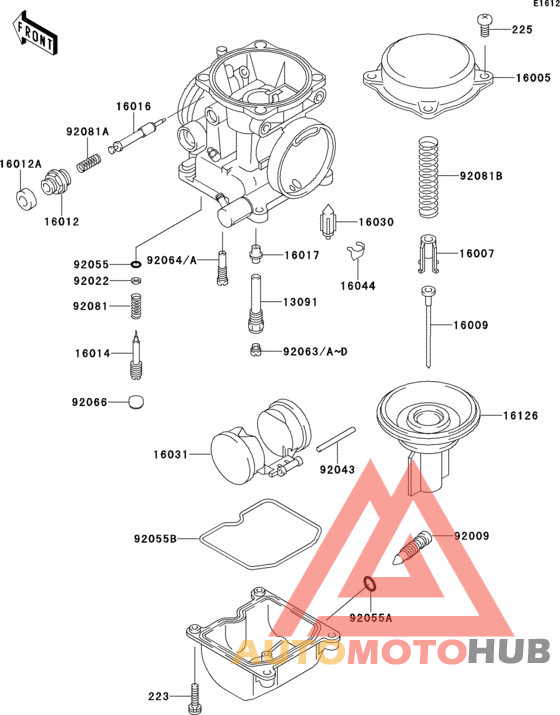 E1612

FRONT

225
16005
16016
92081A
16012A
16012
92081B
16030
16007
16044
92055
92064/A
16017
92022
92081
13091
16009
16014
92063/A~D
92066
16126
16031
92043
92055B
92009
92055A
223

AUTOMOTOHUB