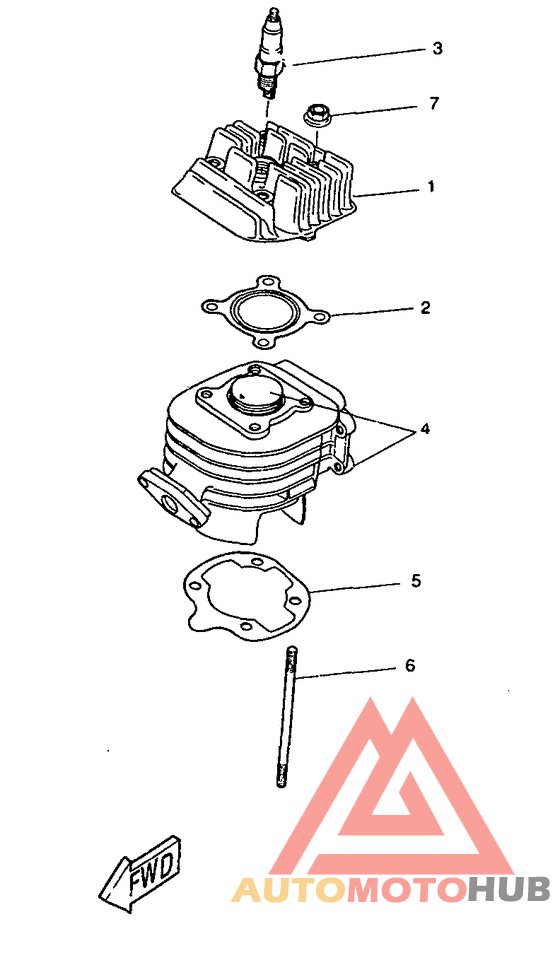 3
7
1
2
4
5
6
FWD
AUTOMOTOHUB