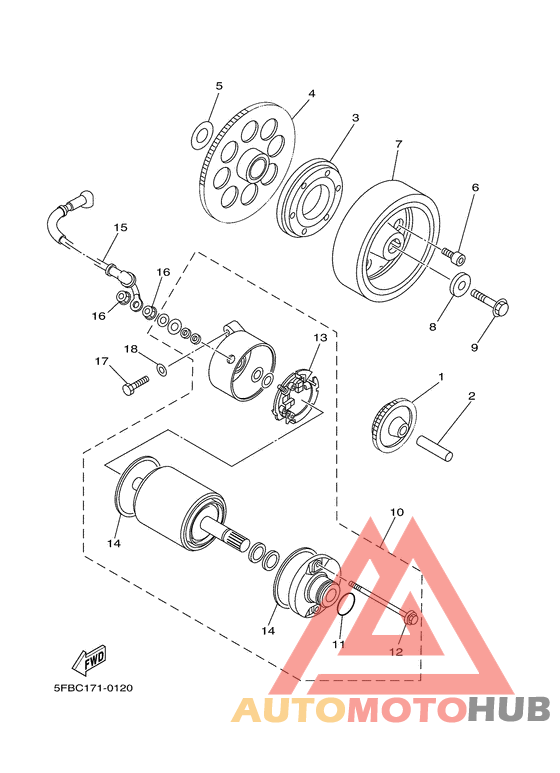 5
4
3
7
6
15
16
16
8
9
13
18
17
1
2
10
14
14
11
12
FWD
5FBC171-0120
AUTOMOTOHUB