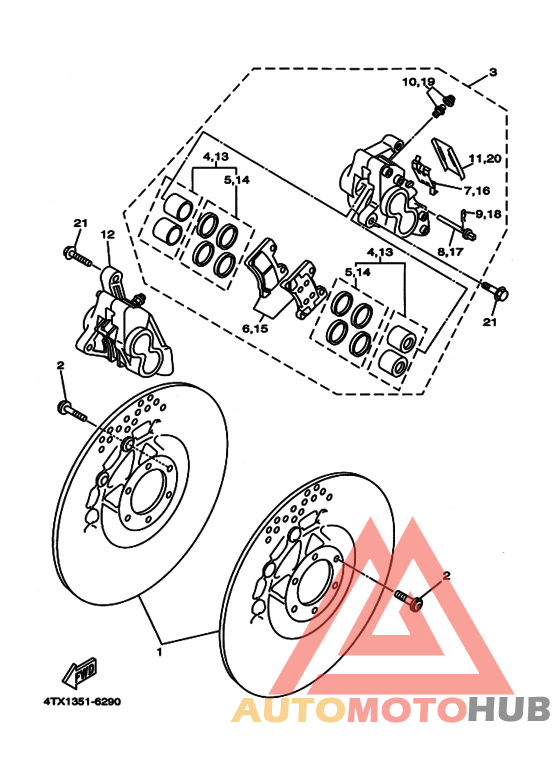 3
10,19
11,20
7,16
9,18
8,17
4,13
5,14
21
12
4,13
5,14
6,15
21
2
2
1
FWD
4TX1351-6290
AUTOMOTOHUB