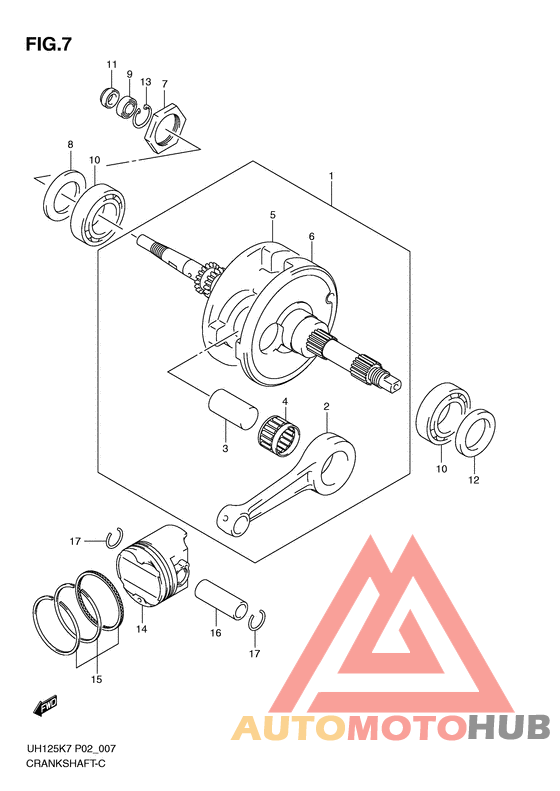 FIG.7

11
9
13
7
8
10
1
5
6
4
2
3
10
12
17
14
16
17
15

FWD

AUTOMOTOHUB

UH125K7 P02_007
CRANKSHAFT-C