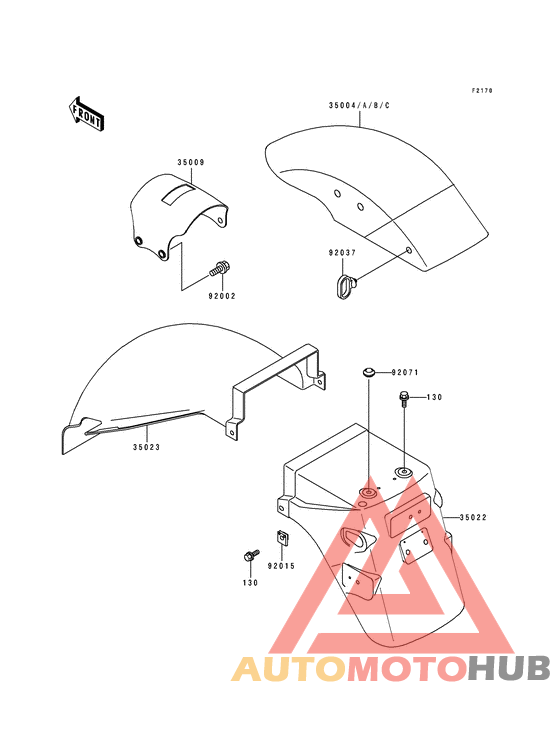 F2170

FRONT

35004/A/B/C

35009

92037

92002

92071

130

35023

35022

92015

130

AUTOMOTOHUB