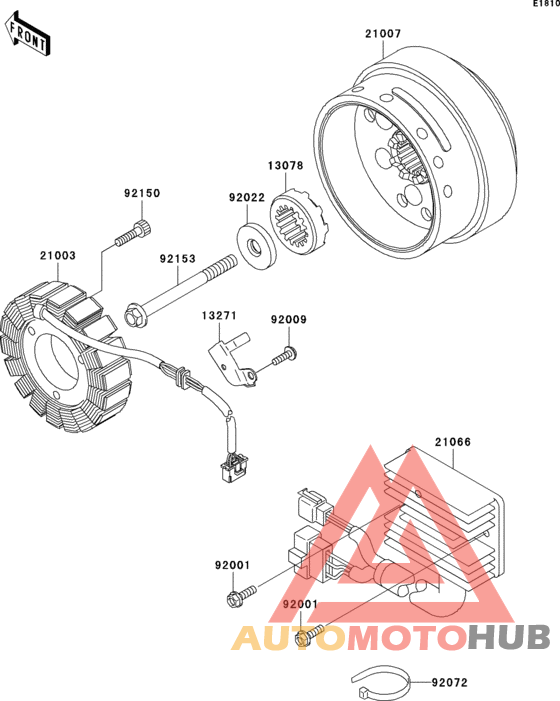 E1810

FRONT

21007

13078

92150

92022

21003

92153

13271

92009

21066

92001

92001

AUTOMOTOHUB

92072