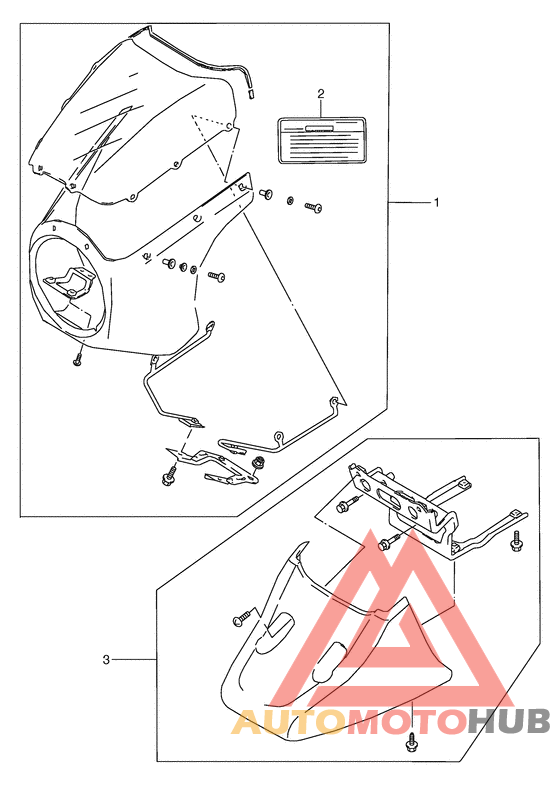 2
1
3
AUTOMOTOHUB