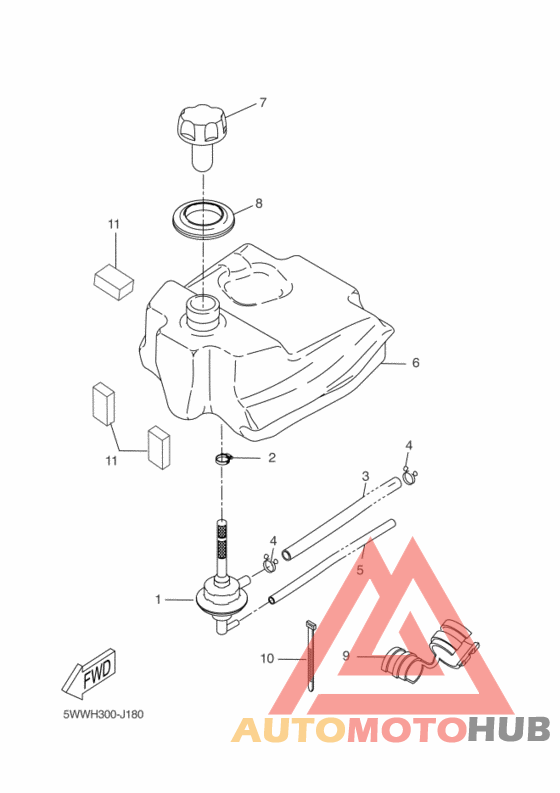 7

8

11

6

11

2

4

3

4

5

1

10

9

FWD

5WWH300-J180

AUTOMOTOHUB