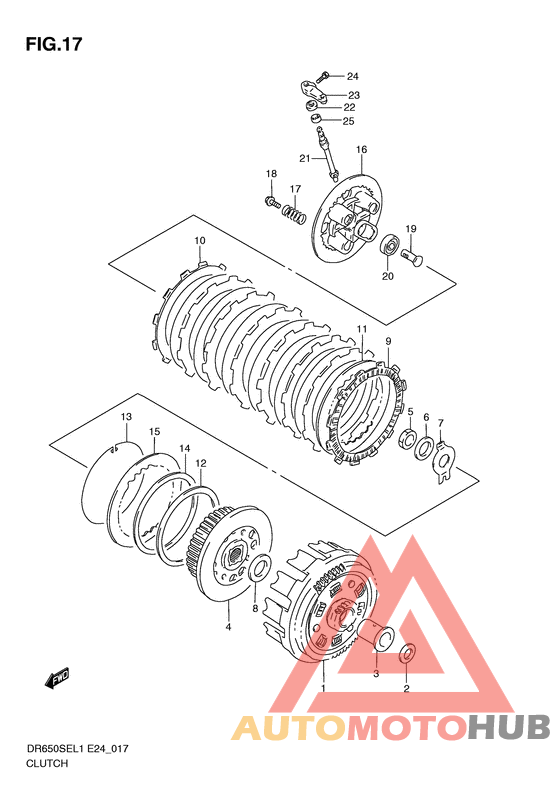 FIG.17

24
23
22
25
21
16
18
17
19
20
10
11
9
5
6
7
13
15
14
12
4
8
3
2
1

FWD

AUTOMOTOHUB

DR650SEL1 E24_017
CLUTCH