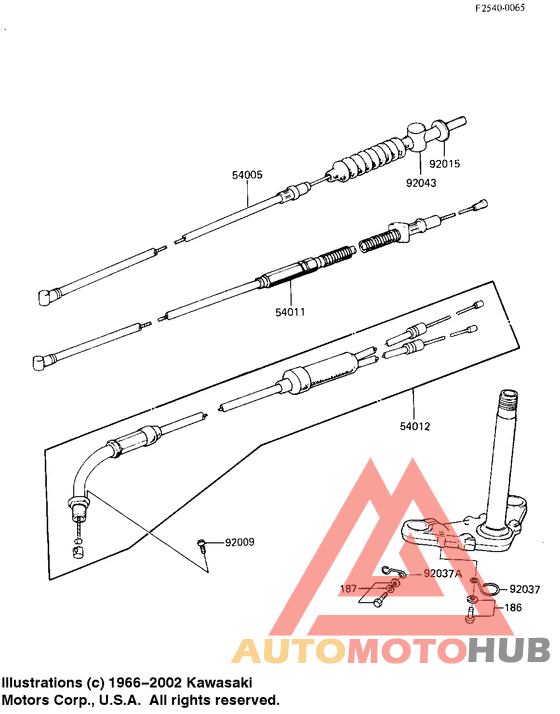 F2540-0065

54005

92015

92043

54011

54012

92009

92037A

187

92037

186

AUTOMOTOHUB

Illustrations (c) 1966–2002 Kawasaki Motors Corp., U.S.A. All rights reserved.